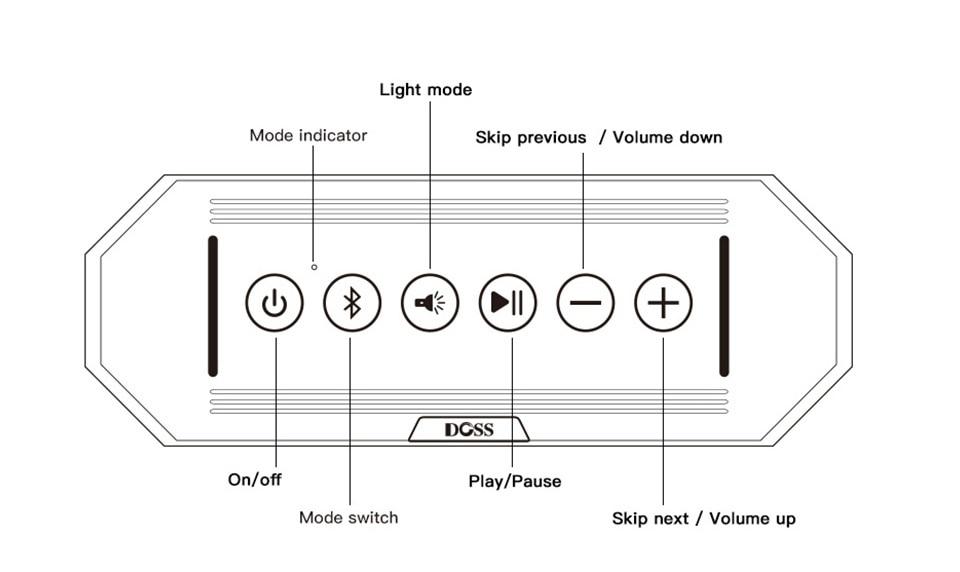 Light mode

Mode indicator

Skip previous / Volume down

DOSS

On/off

Play/Pause

Mode switch

Skip next / Volume up